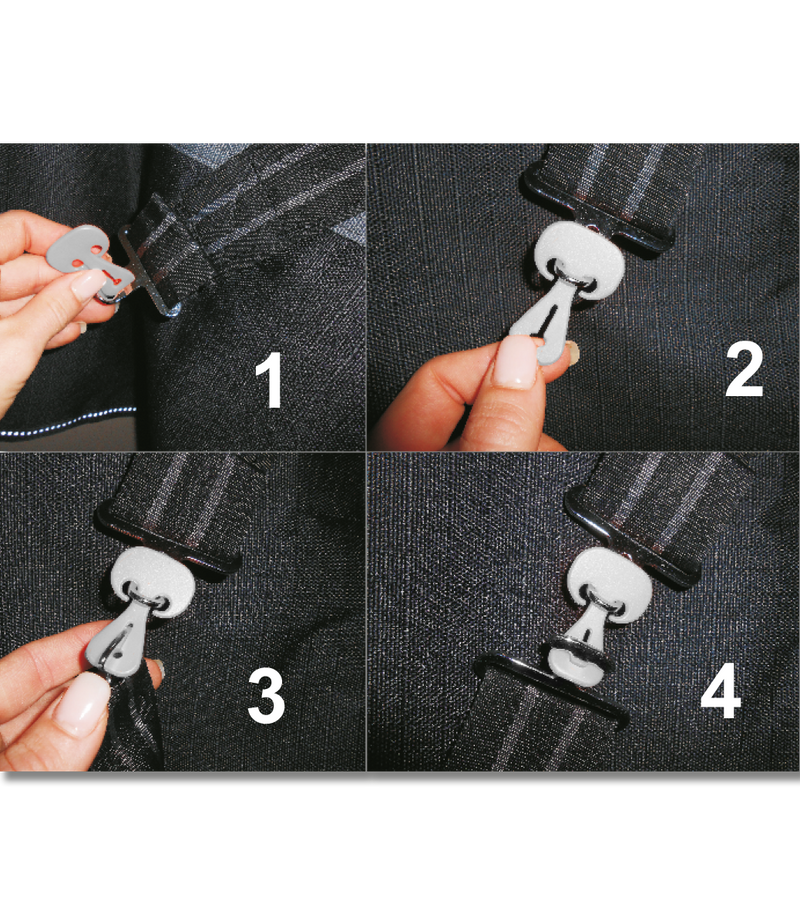 1

2

3

4